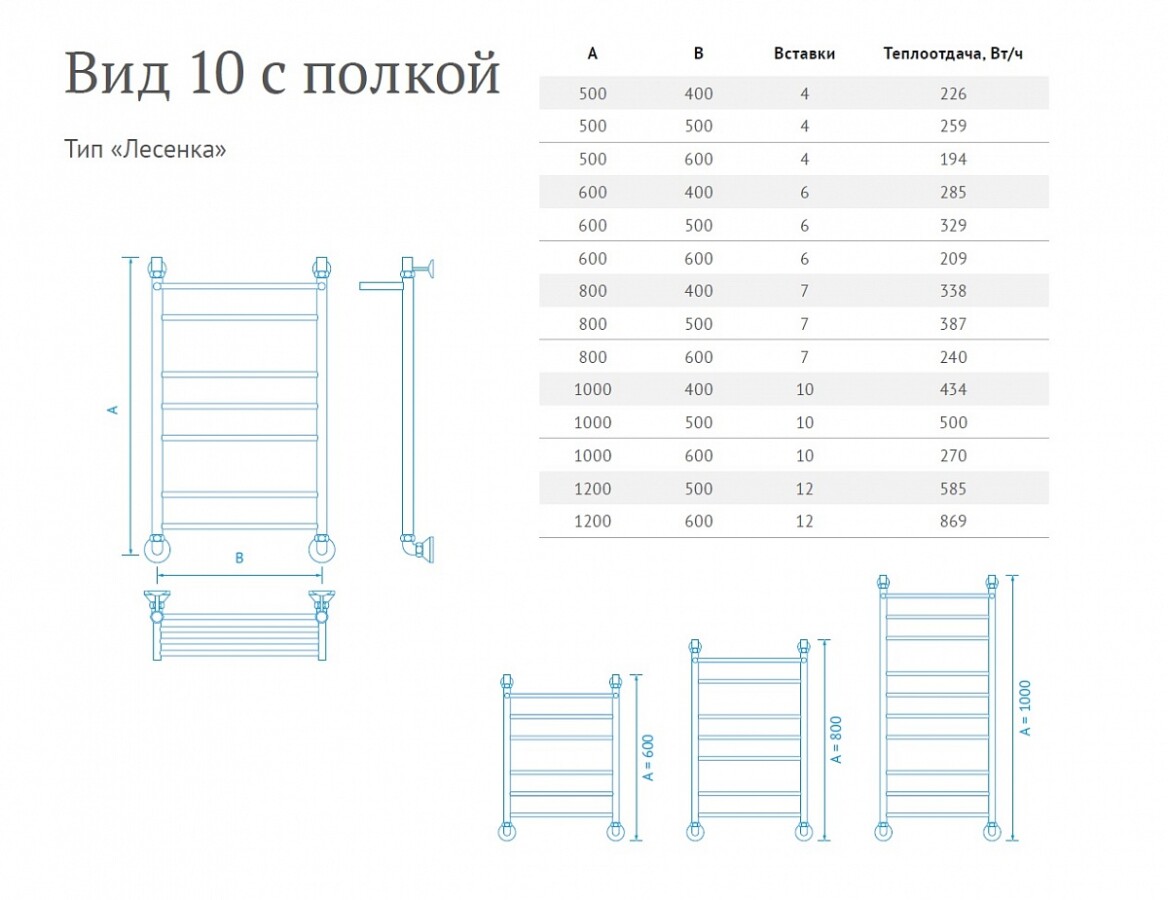 Вид 10 с полкой

Тип «Лесенка»

| A | B | Вставки | Теплоотдача, Вт/ч |
|---|---|---|---|
| 500 | 400 | 4 | 226 |
| 500 | 500 | 4 | 259 |
| 500 | 600 | 4 | 194 |
| 600 | 400 | 6 | 285 |
| 600 | 500 | 6 | 329 |
| 600 | 600 | 6 | 209 |
| 800 | 400 | 7 | 338 |
| 800 | 500 | 7 | 387 |
| 800 | 600 | 7 | 240 |
| 1000 | 400 | 10 | 434 |
| 1000 | 500 | 10 | 500 |
| 1000 | 600 | 10 | 270 |
| 1200 | 500 | 12 | 585 |
| 1200 | 600 | 12 | 869 |

A

B

A = 600

A = 800

A = 1000