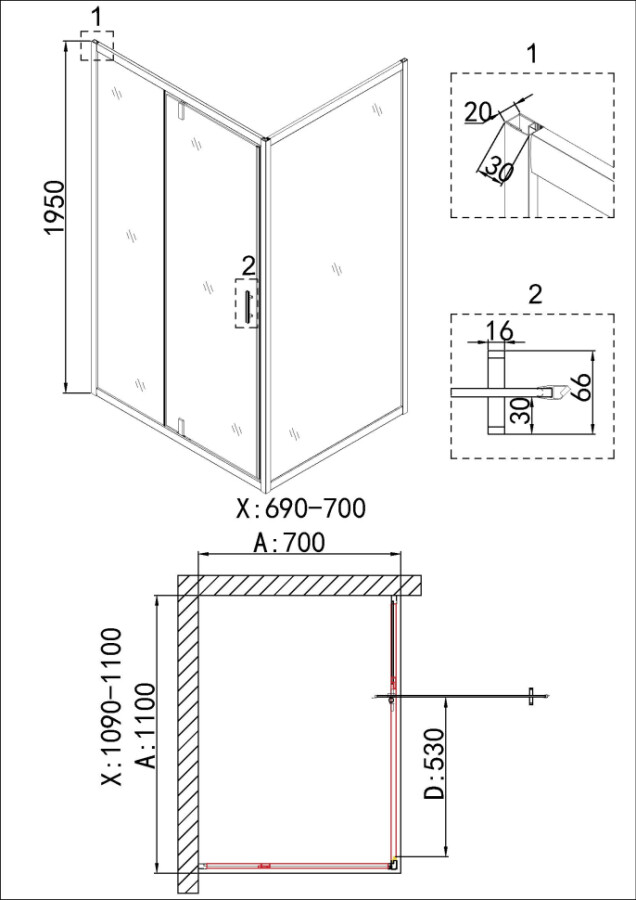 1
1950
2
1
20
30
2
16
66
30
X:690-700
A:700
X:1090-1100
A:1100
D:530