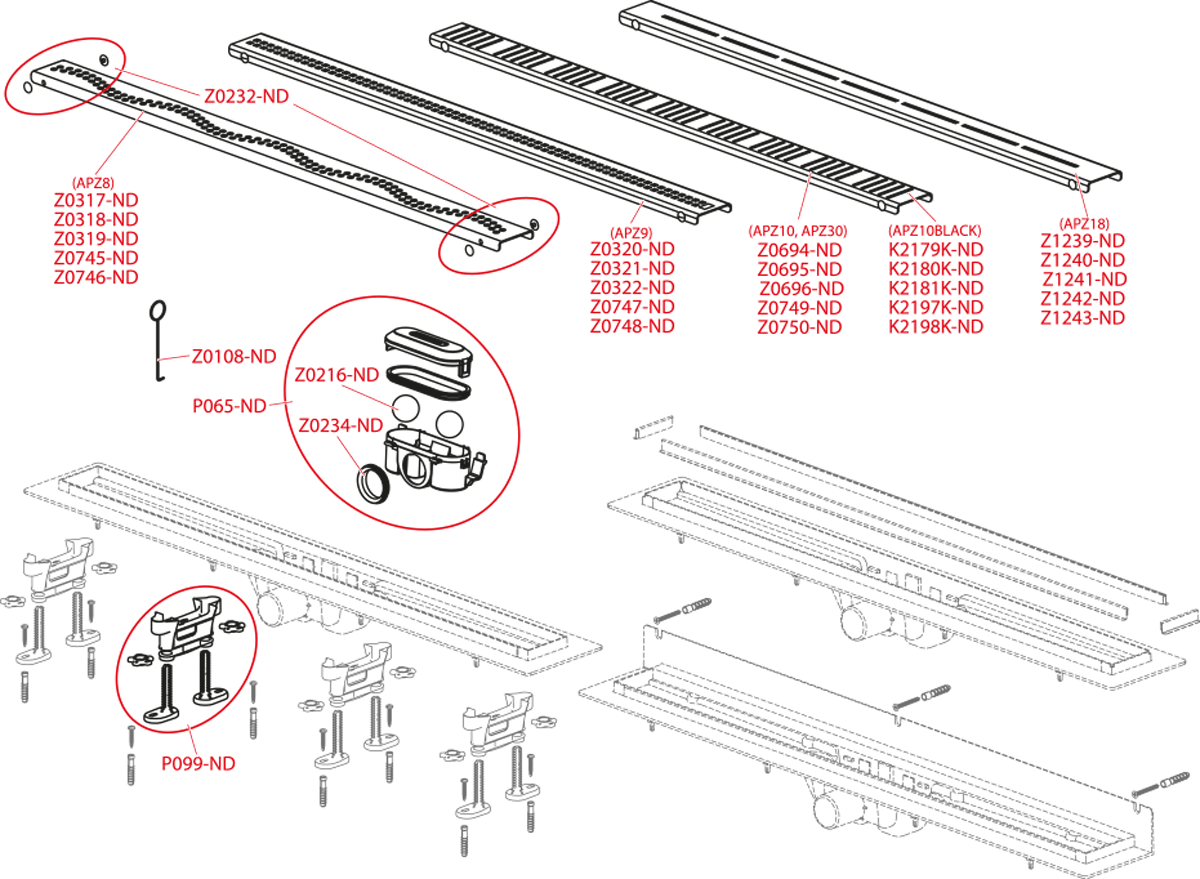 Z0232-ND

(APZ8)
Z0317-ND
Z0318-ND
Z0319-ND
Z0745-ND
Z0746-ND

(APZ9)
Z0320-ND
Z0321-ND
Z0322-ND
Z0747-ND
Z0748-ND

(APZ10, APZ30)
Z0694-ND
Z0695-ND
Z0696-ND
Z0749-ND
Z0750-ND

(APZ10BLACK)
K2179K-ND
K2180K-ND
K2181K-ND
K2197K-ND
K2198K-ND

(APZ18)
Z1239-ND
Z1240-ND
Z1241-ND
Z1242-ND
Z1243-ND

Z0108-ND

Z0216-ND
P065-ND
Z0234-ND

P099-ND