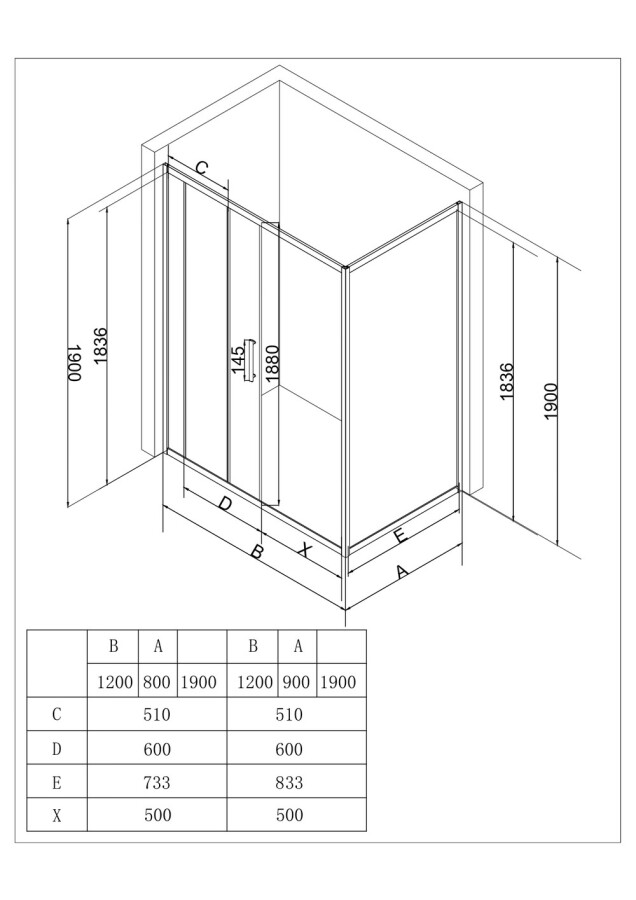 C
1900
1836
145
1880
1836
1900
D
B
X
E
A

| | B | A | | B | A | |
|---|---|---|---|---|---|---|
| | 1200 | 800 | 1900 | 1200 | 900 | 1900 |
| C | 510 | | | 510 | | |
| D | 600 | | | 600 | | |
| E | 733 | | | 833 | | |
| X | 500 | | | 500 | | |