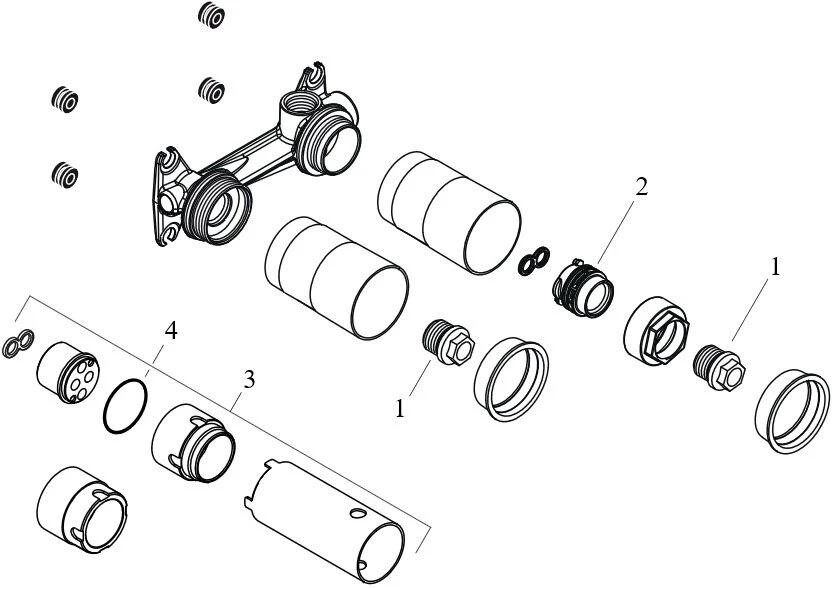 2
1
4
3
1