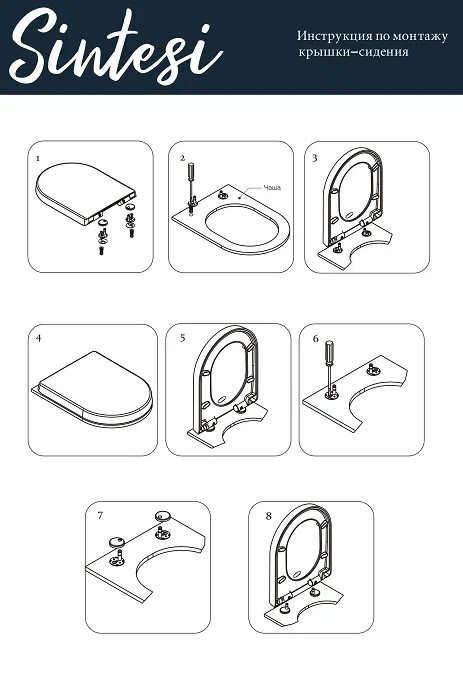 Sintesi

Инструкция по монтажу крышки–сидения

1

2

Чаша

3

4

5

6

7

8