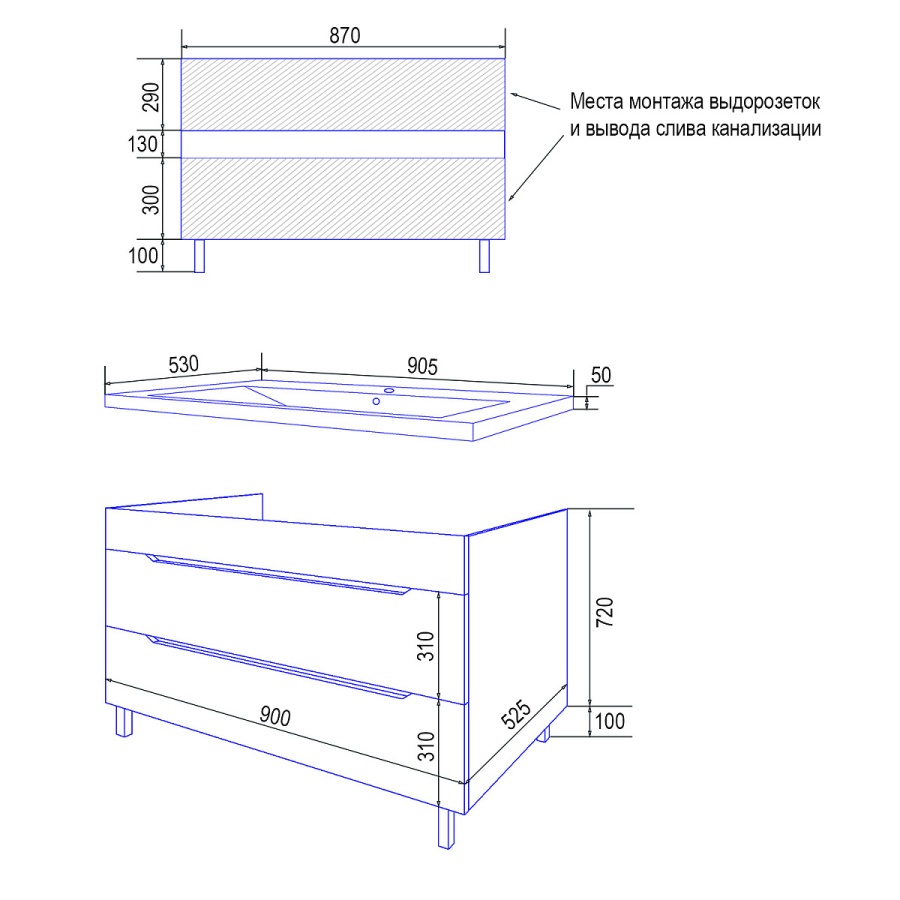 870

290

130

300

100

Места монтажа выдорозеток и вывода слива канализации

530

905

50

720

310

310

900

525

100