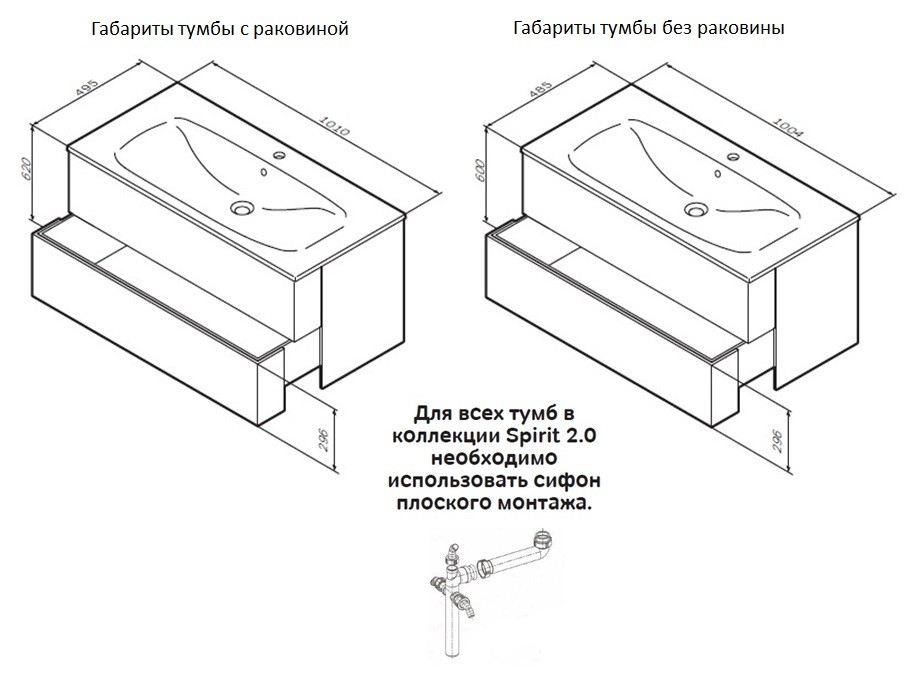 Габариты тумбы с раковиной

495

1010

620

296

Габариты тумбы без раковины

485

1004

600

296

Для всех тумб в коллекции Spirit 2.0 необходимо использовать сифон плоского монтажа.