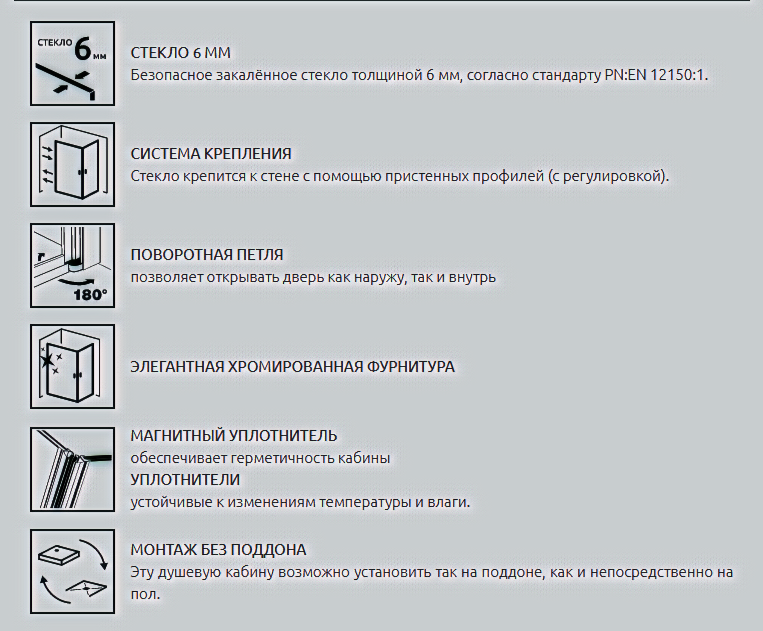 СТЕКЛО 6 мм

СТЕКЛО 6 ММ
Безопасное закалённое стекло толщиной 6 мм, согласно стандарту PN:EN 12150:1.

СИСТЕМА КРЕПЛЕНИЯ
Стекло крепится к стене с помощью пристенных профилей (с регулировкой).

180°

ПОВОРОТНАЯ ПЕТЛЯ
позволяет открывать дверь как наружу, так и внутрь

ЭЛЕГАНТНАЯ ХРОМИРОВАННАЯ ФУРНИТУРА

МАГНИТНЫЙ УПЛОТНИТЕЛЬ
обеспечивает герметичность кабины
УПЛОТНИТЕЛИ
устойчивые к изменениям температуры и влаги.

МОНТАЖ БЕЗ ПОДДОНА
Эту душевую кабину возможно установить так на поддоне, как и непосредственно на пол.