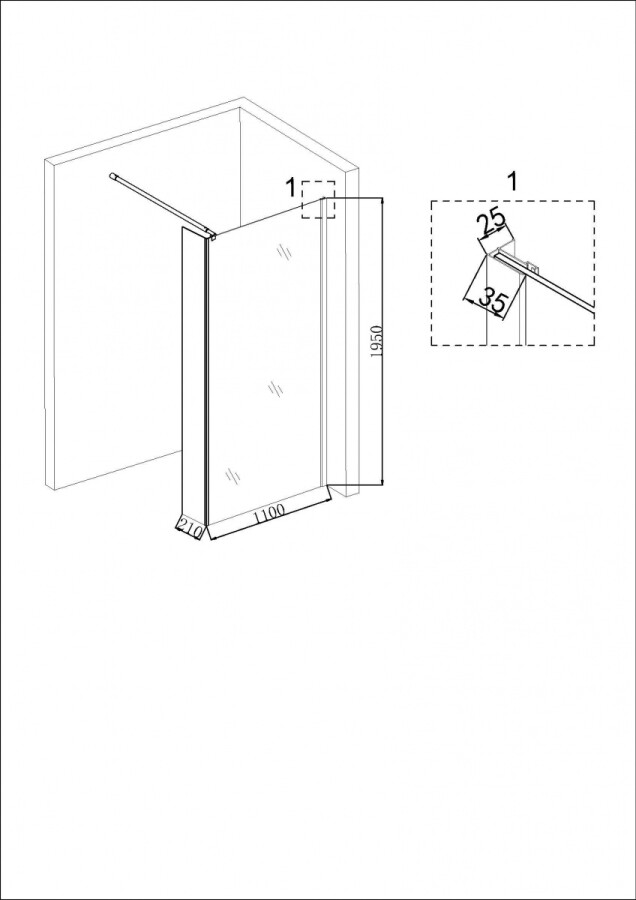 1
1950
210
1100
1
25
35