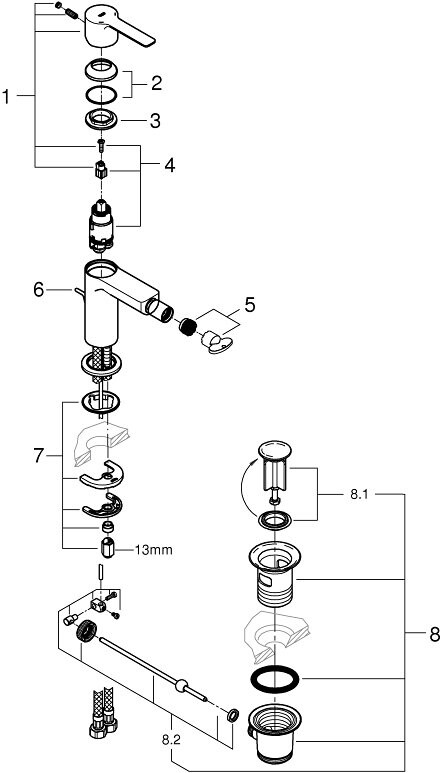 1
2
3
4
6
5
7
13mm
8.1
8
8.2