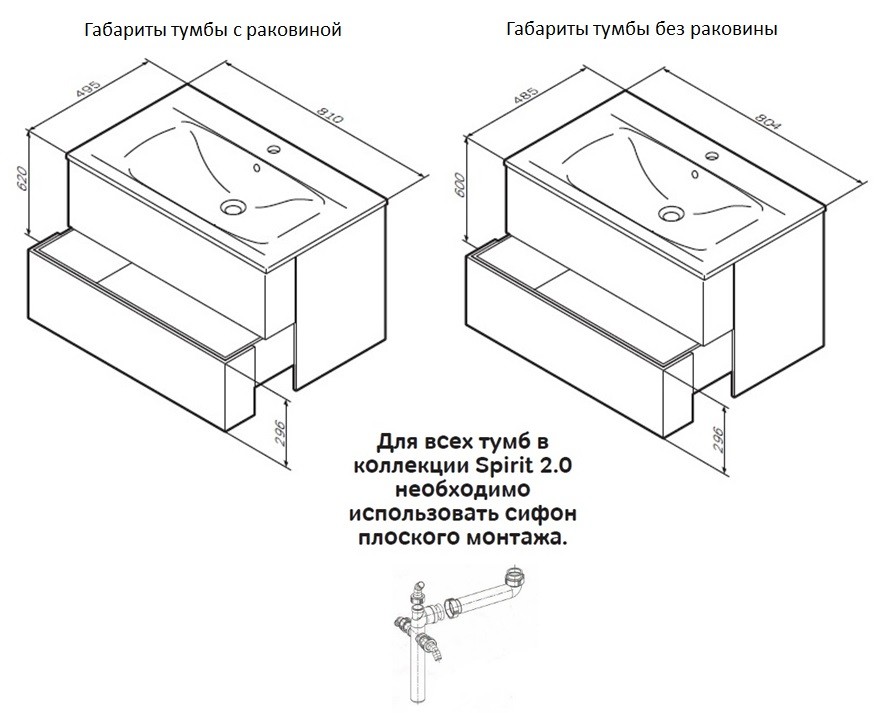 Габариты тумбы с раковиной

495

810

620

296

Габариты тумбы без раковины

485

804

600

296

Для всех тумб в коллекции Spirit 2.0 необходимо использовать сифон плоского монтажа.