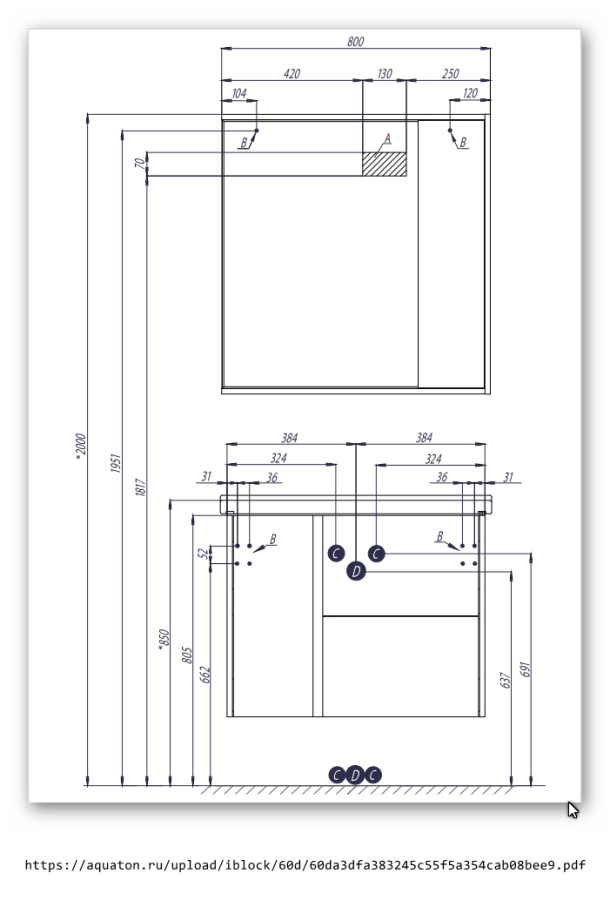 800
420
130
250
104
120
B
A
B
70
*2000
1951
1817
384
384
324
324
31
36
36
31
B
B
52
C
C
D
*850
805
662
637
691
C
D
C

https://aquaton.ru/upload/iblock/60d/60da3dfa383245c55f5a354cab08bee9.pdf