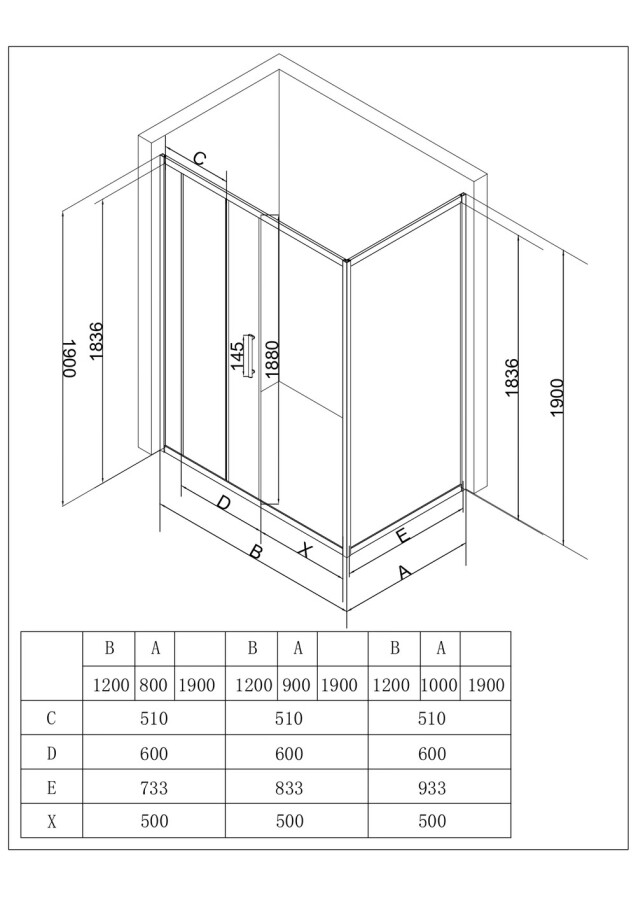 C
1900
1836
145
1880
1836
1900
D
B
X
E
A

|  | B | A |  | B | A |  | B | A |  |
|---|---|---|---|---|---|---|---|---|---|
|  | 1200 | 800 | 1900 | 1200 | 900 | 1900 | 1200 | 1000 | 1900 |
| C | 510 | | | 510 | | | 510 | | |
| D | 600 | | | 600 | | | 600 | | |
| E | 733 | | | 833 | | | 933 | | |
| X | 500 | | | 500 | | | 500 | | |