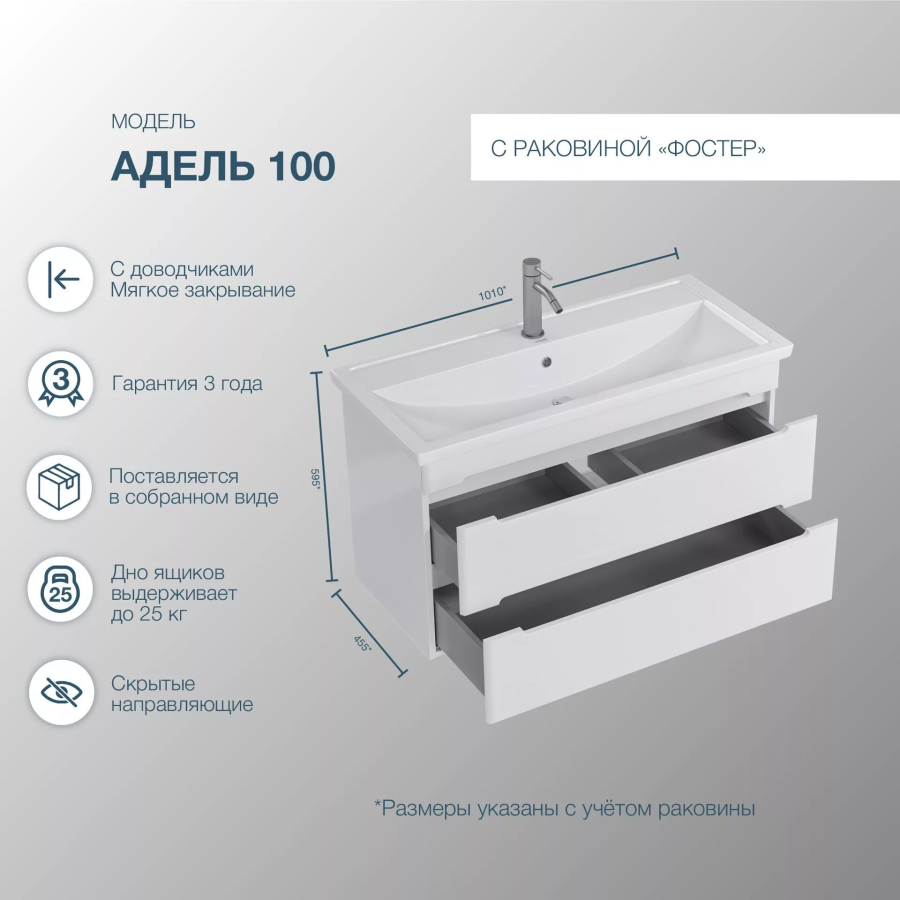 МОДЕЛЬ

АДЕЛЬ 100

С РАКОВИНОЙ «ФОСТЕР»

С доводчиками
Мягкое закрывание

3

Гарантия 3 года

Поставляется
в собранном виде

25

Дно ящиков
выдерживает
до 25 кг

Скрытые
направляющие

1010*

595*

455*

*Размеры указаны с учётом раковины