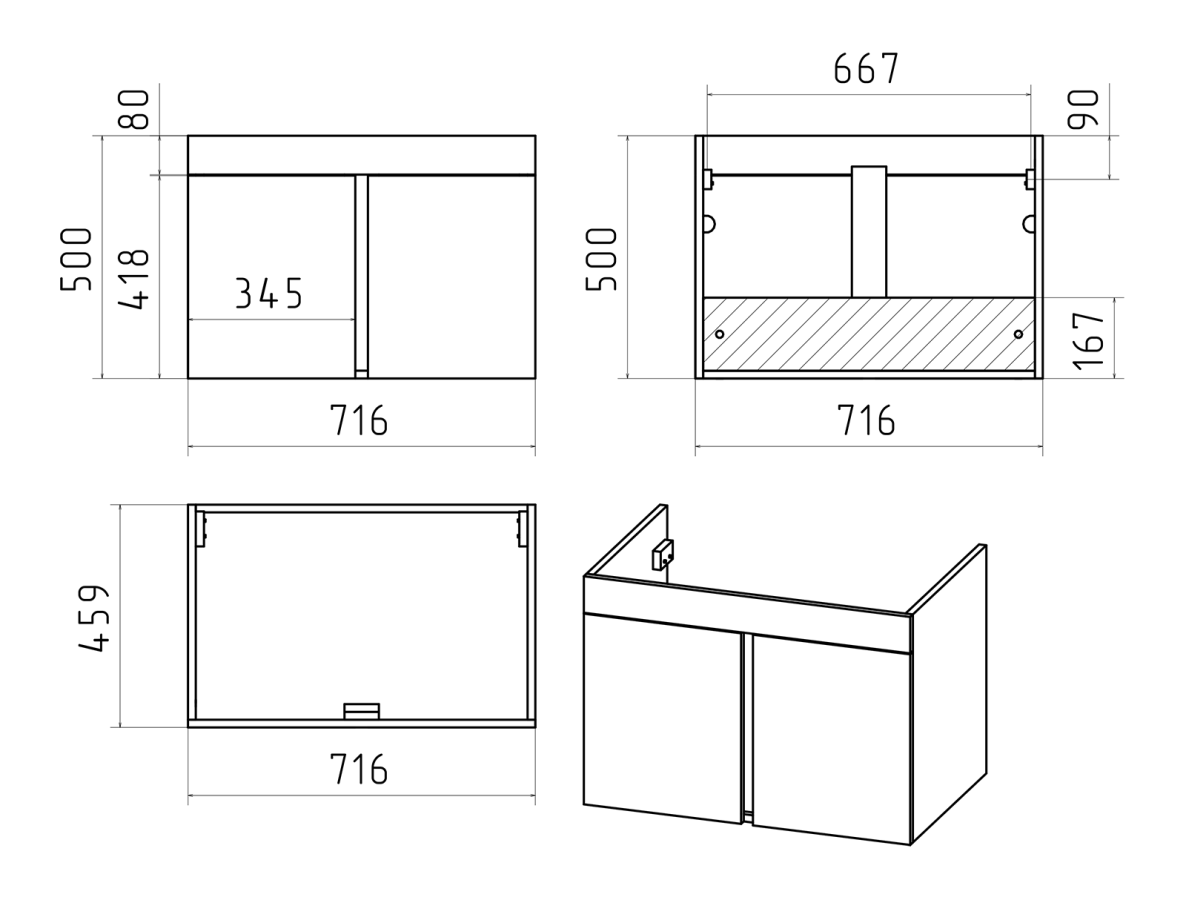 80
500
418
345
716
667
90
500
167
716
459
716