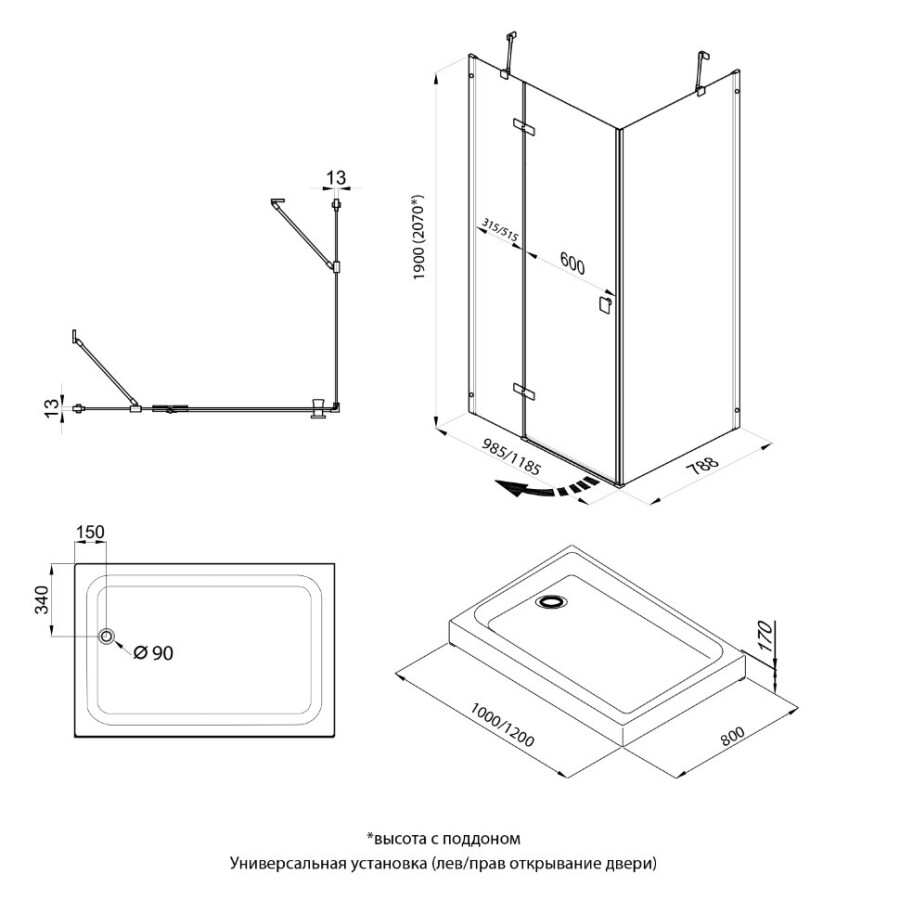 13

13

1900 (2070*)

315/515

600

985/1185

788

150

340

Ø 90

170

1000/1200

800

*высота с поддоном

Универсальная установка (лев/прав открывание двери)